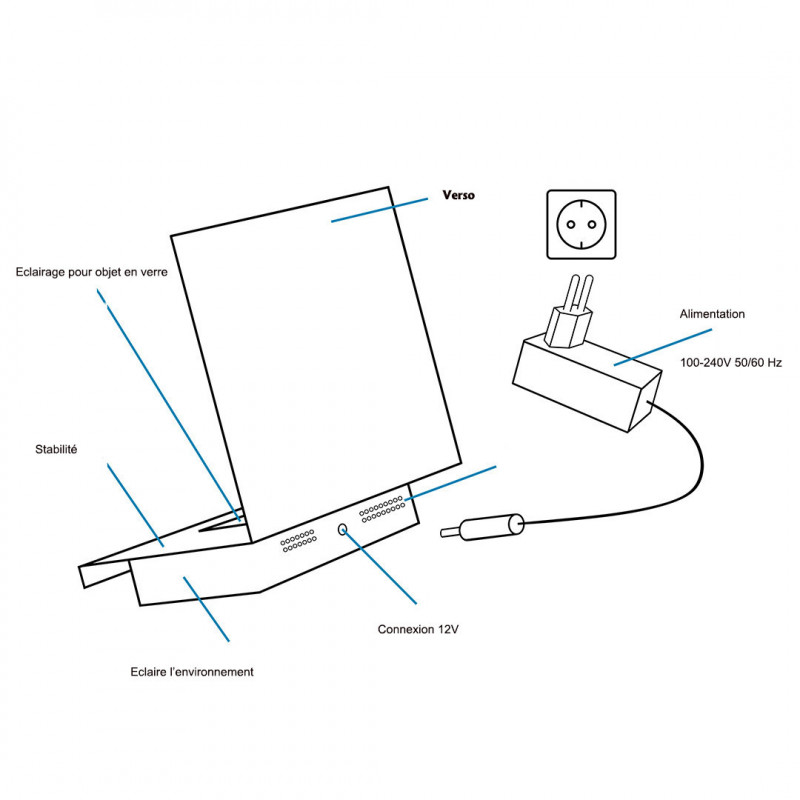 Verso

Eclairage pour objet en verre

Alimentation

100-240V 50/60 Hz

Stabilité

Connexion 12V

Eclaire l'environnement