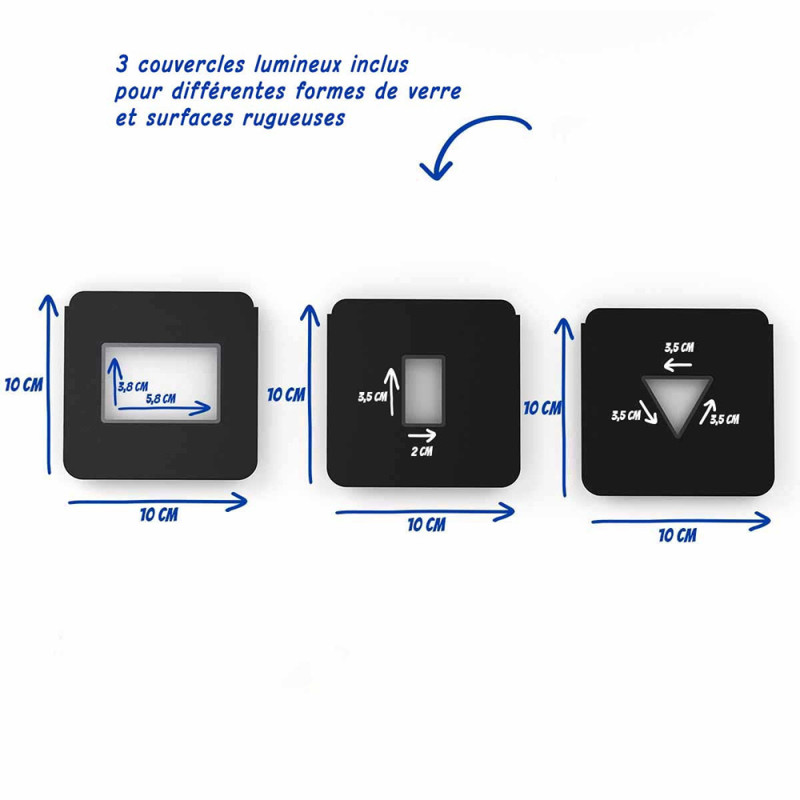 3 couvercles lumineux inclus pour différentes formes de verre et surfaces rugueuses

10 CM
3,8 CM
5,8 CM
10 CM

10 CM
3,5 CM
2 CM
10 CM

10 CM
3,5 CM
3,5 CM
3,5 CM
10 CM