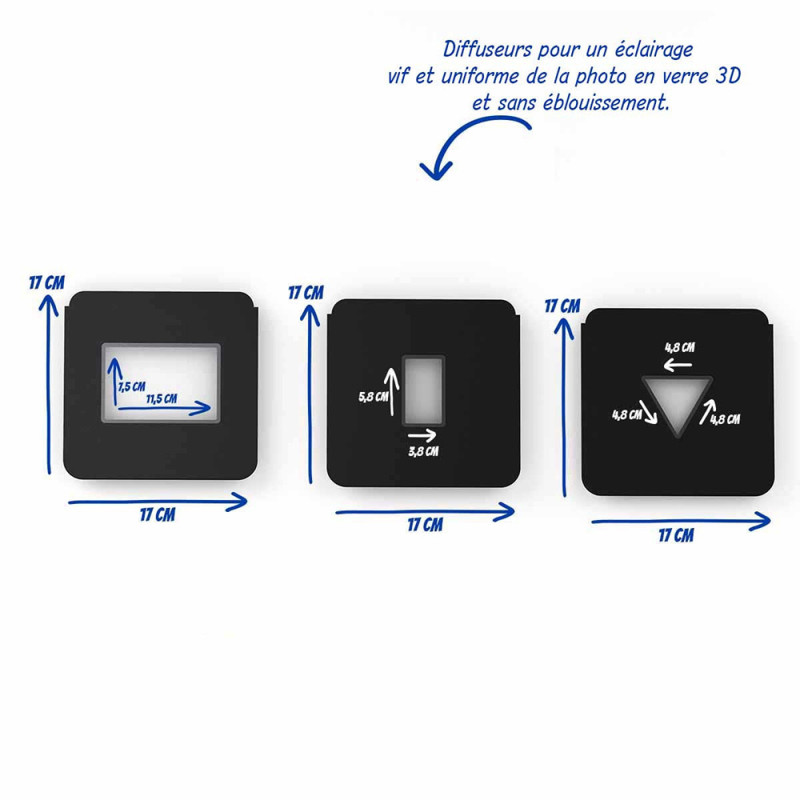 Diffuseurs pour un éclairage vif et uniforme de la photo en verre 3D et sans éblouissement.

17 CM
7,5 CM
11,5 CM
17 CM

17 CM
5,8 CM
3,8 CM
17 CM

17 CM
4,8 CM
4,8 CM
4,8 CM
17 CM